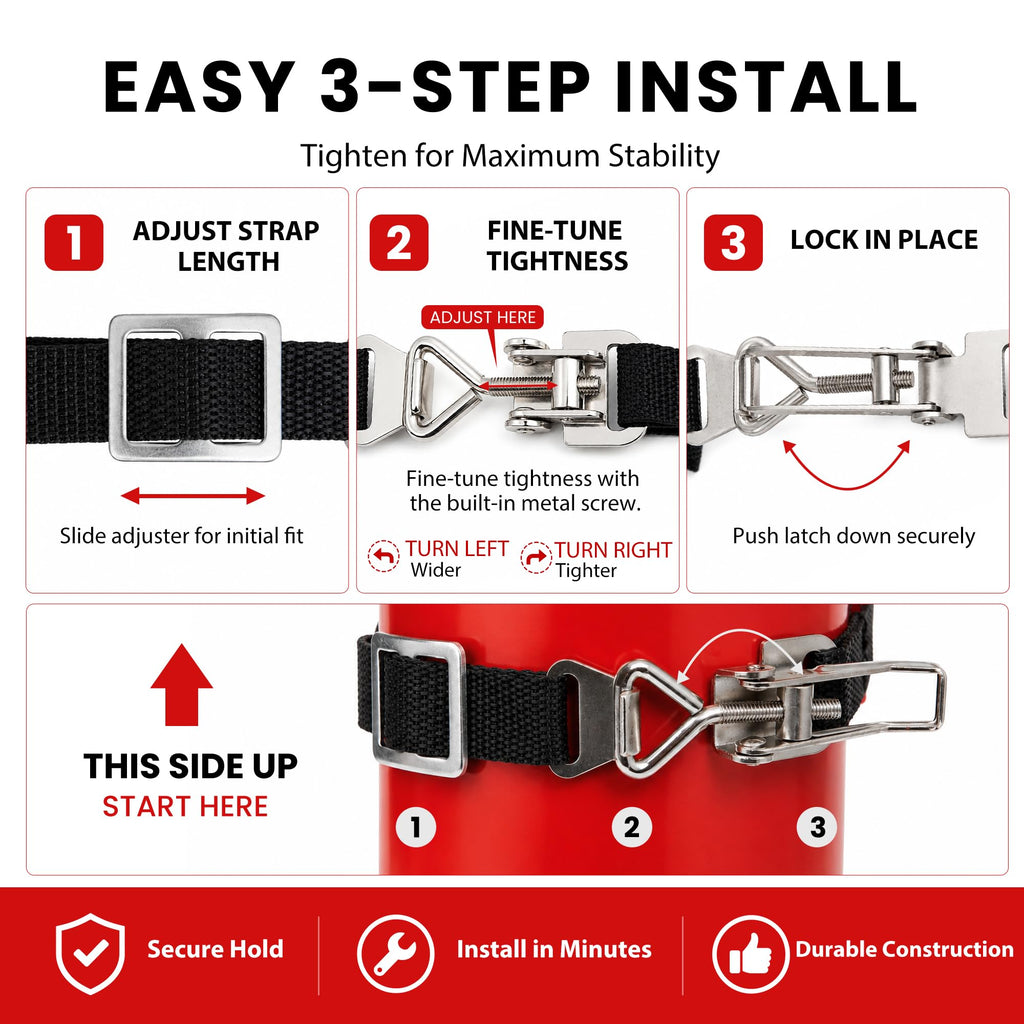 EASY 3-STEP INSTALL

Tighten for Maximum Stability

1 ADJUST STRAP LENGTH

Slide adjuster for initial fit

2 FINE-TUNE TIGHTNESS

ADJUST HERE

Fine-tune tightness with the built-in metal screw.

TURN LEFT Wider

TURN RIGHT Tighter

3 LOCK IN PLACE

Push latch down securely

THIS SIDE UP
START HERE

1
2
3

Secure Hold

Install in Minutes

Durable Construction