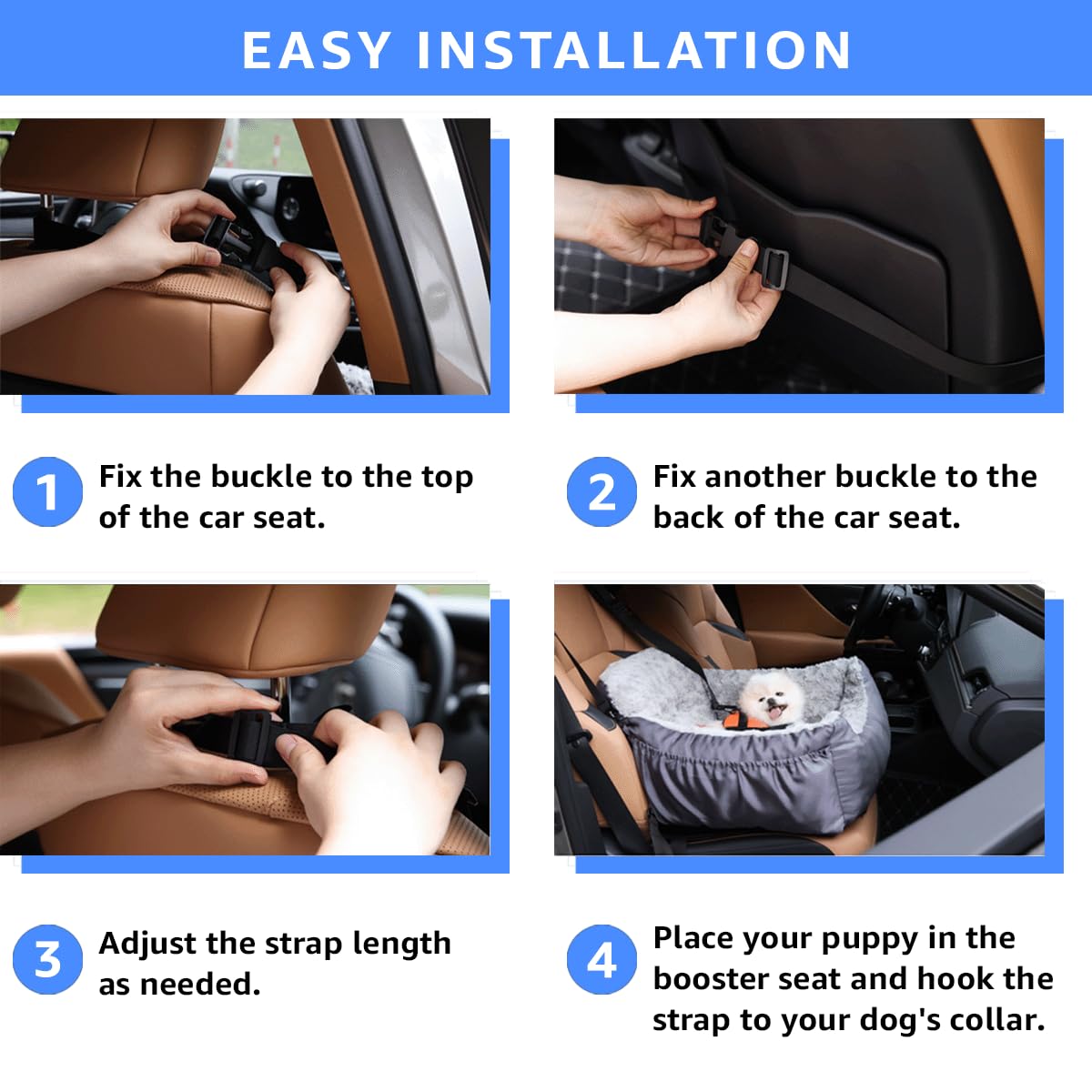 EASY INSTALLATION

1 Fix the buckle to the top of the car seat.

2 Fix another buckle to the back of the car seat.

3 Adjust the strap length as needed.

4 Place your puppy in the booster seat and hook the strap to your dog's collar.