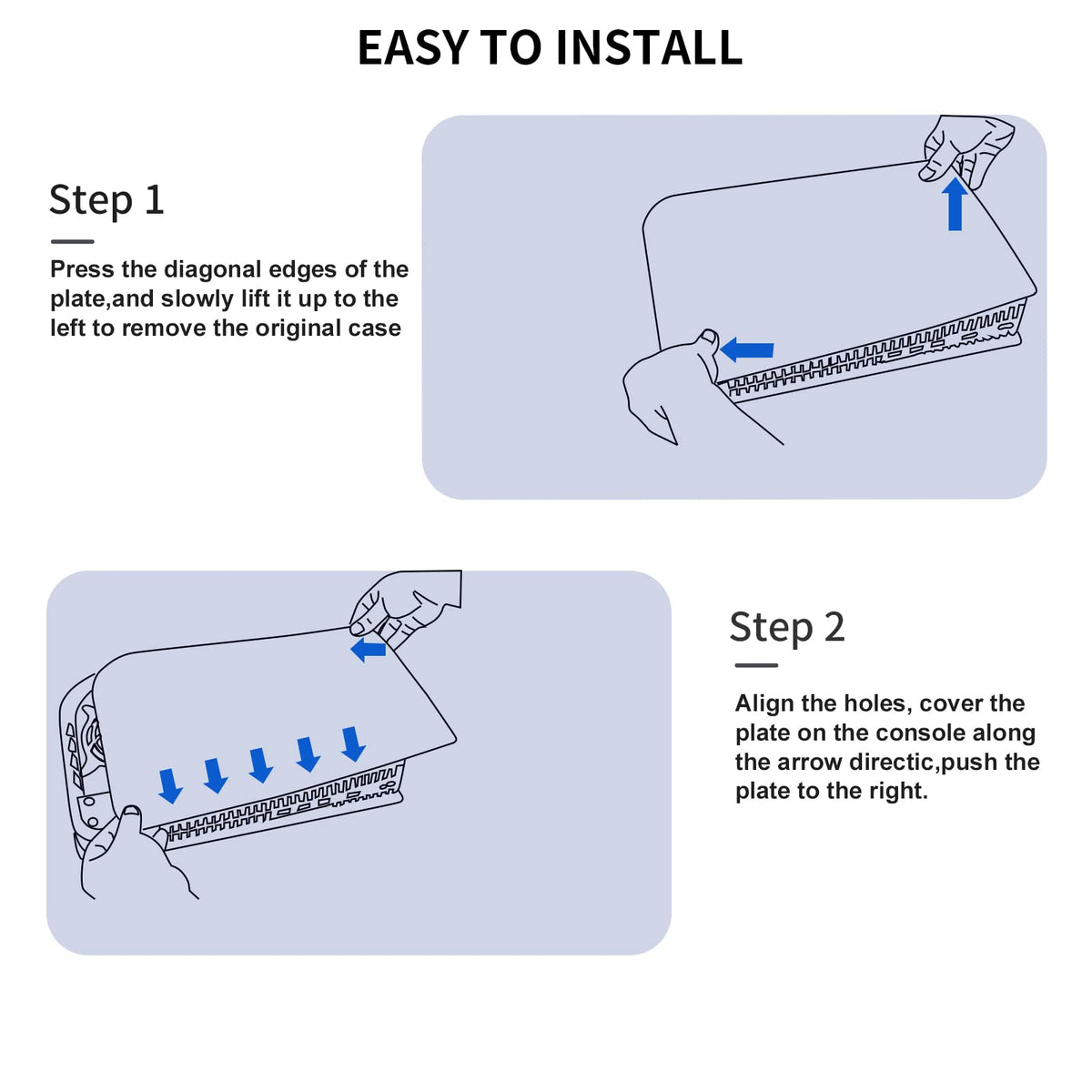 EASY TO INSTALL

Step 1

Press the diagonal edges of the plate,and slowly lift it up to the left to remove the original case

Step 2

Align the holes, cover the plate on the console along the arrow directic,push the plate to the right.