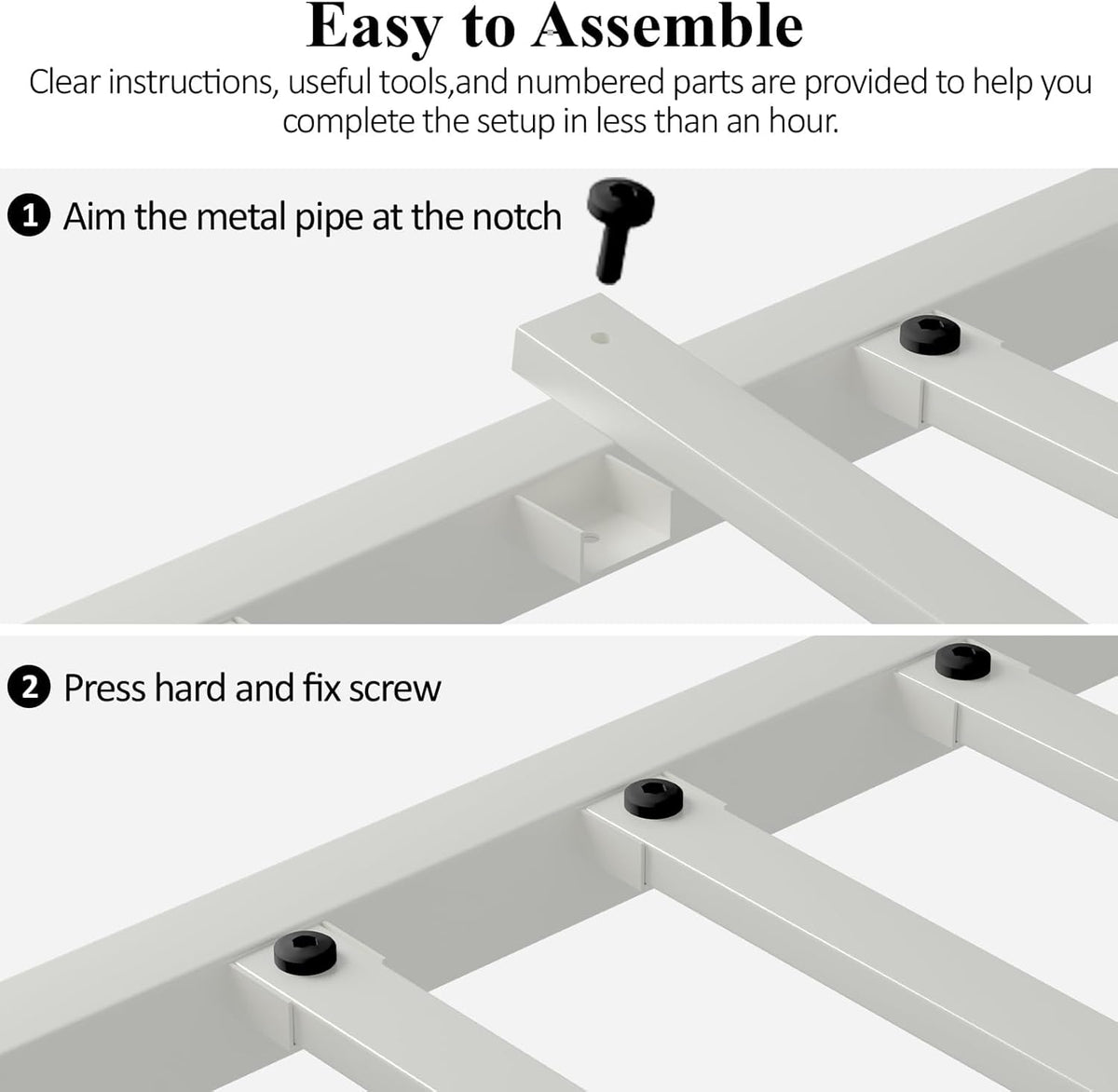 Easy to Assemble

Clear instructions, useful tools,and numbered parts are provided to help you complete the setup in less than an hour.

1 Aim the metal pipe at the notch

2 Press hard and fix screw